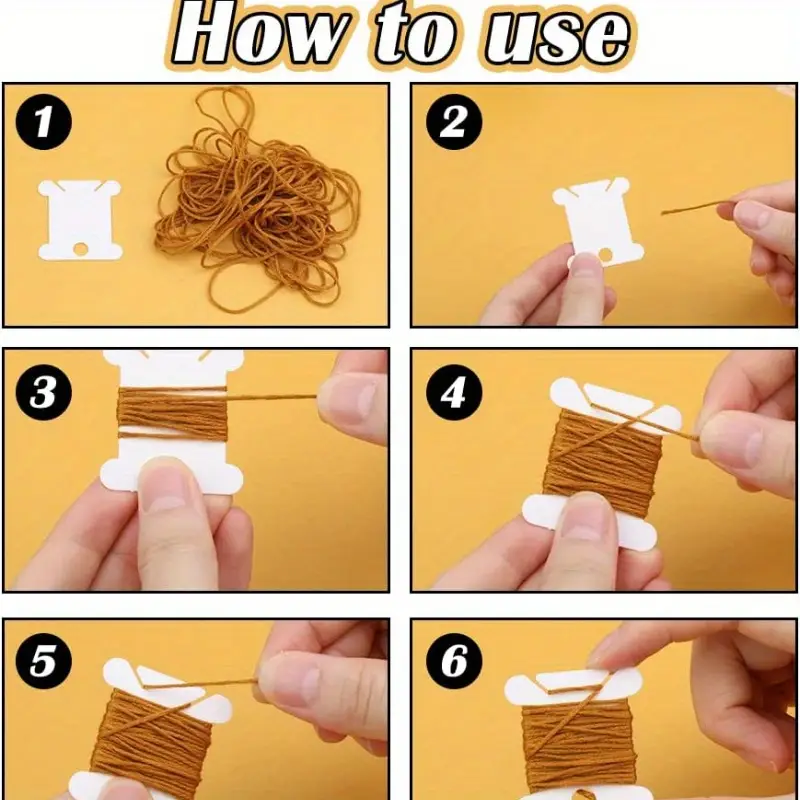 How to use

1

2

3

4

5

6